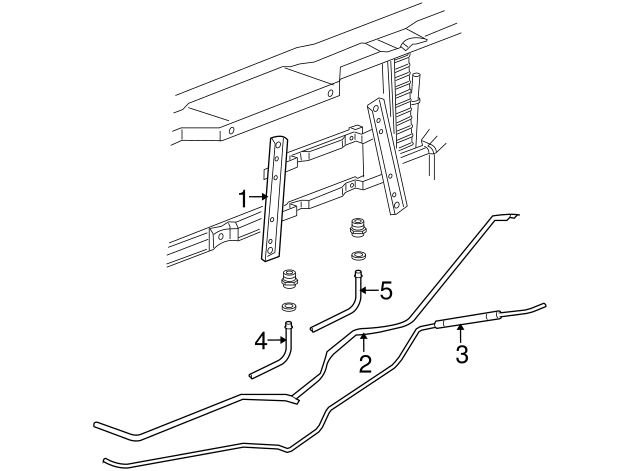 1
5
4
2
3