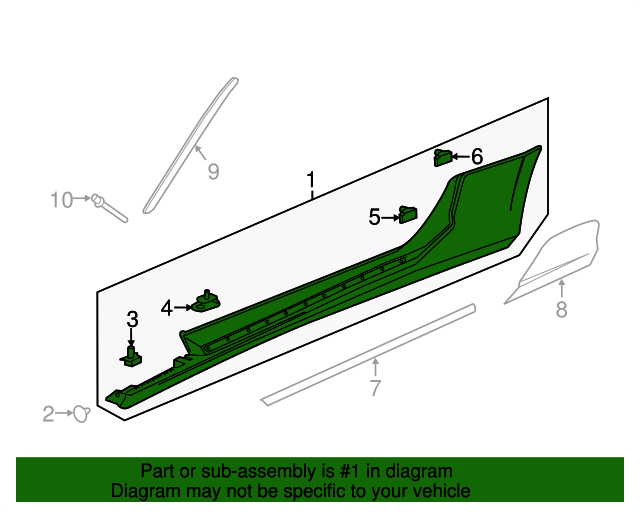 9
10
1
6
5
4
3
8
7
2

Part or sub-assembly is #1 in diagram
Diagram may not be specific to your vehicle