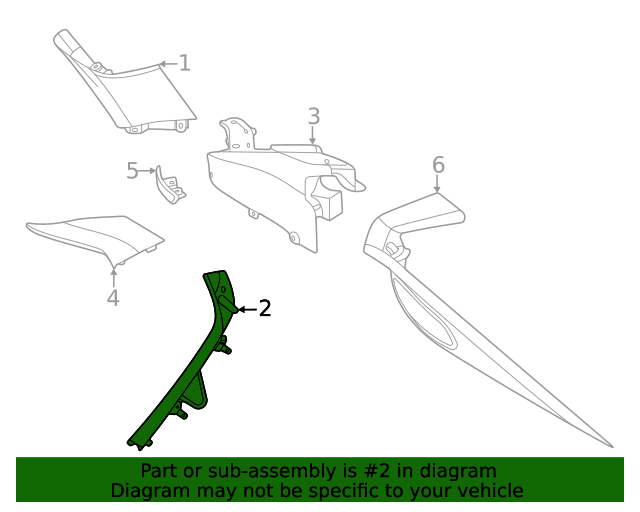 1
3
5
6
4
2
Part or sub-assembly is #2 in diagram
Diagram may not be specific to your vehicle