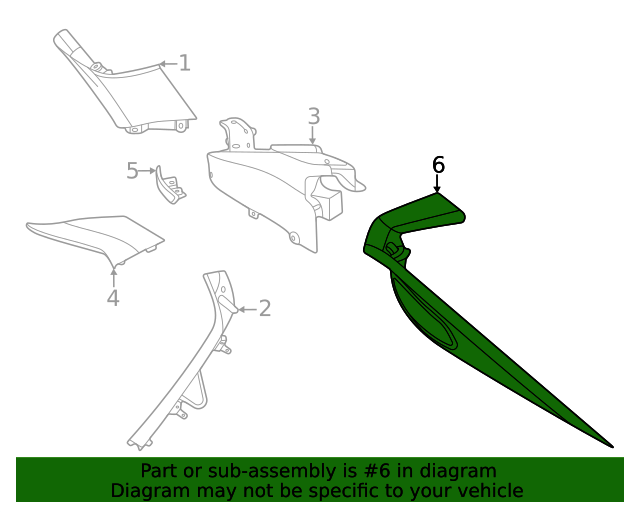 1
3
5
6
4
2
Part or sub-assembly is #6 in diagram
Diagram may not be specific to your vehicle