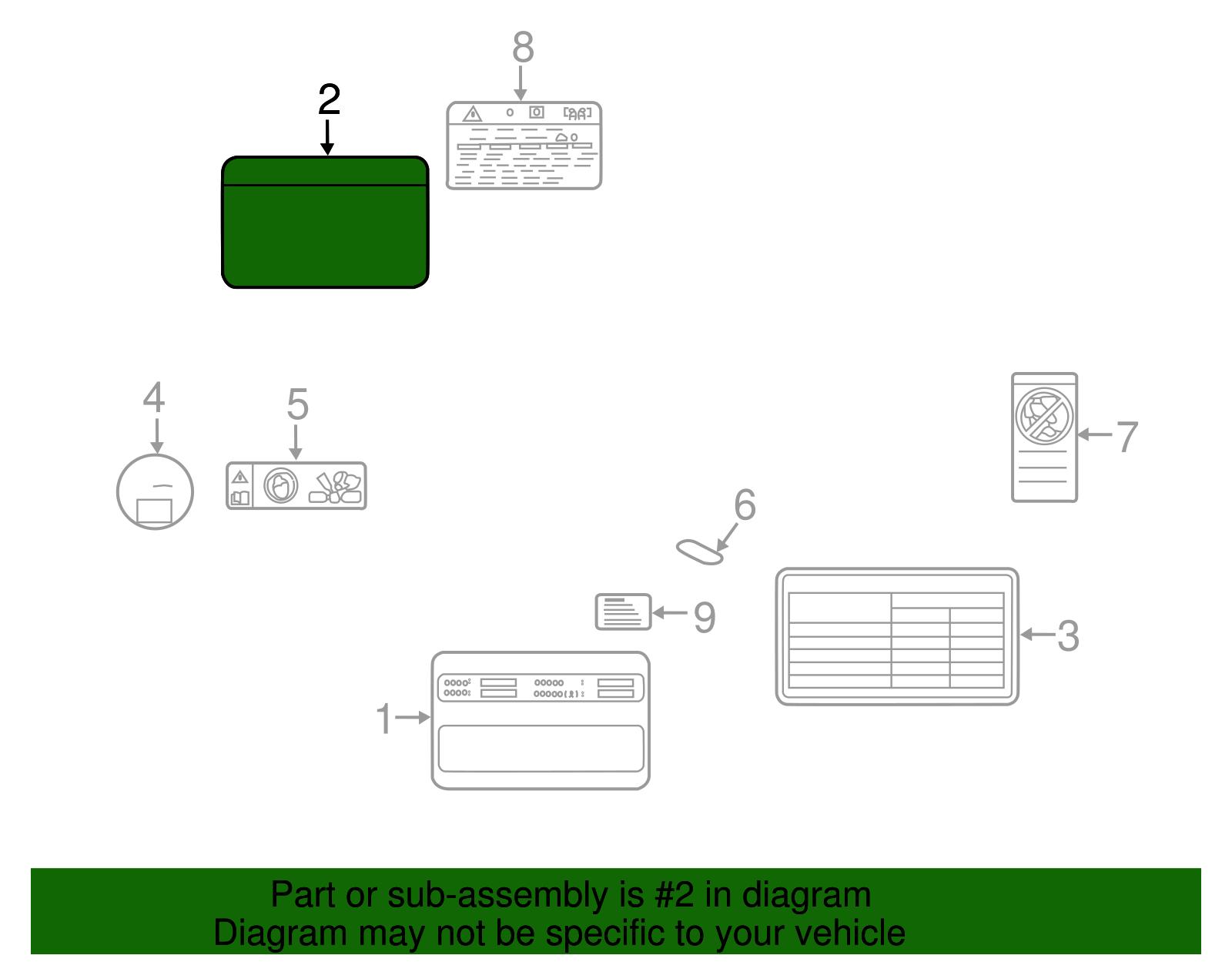 8

2

4

5

7

6

9

3

1

Part or sub-assembly is #2 in diagram
Diagram may not be specific to your vehicle