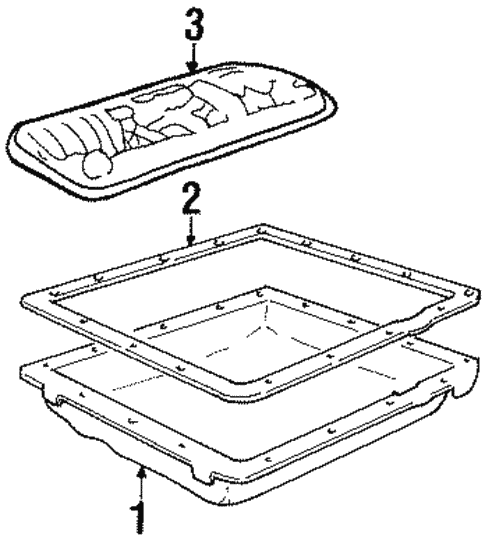 3
2
1