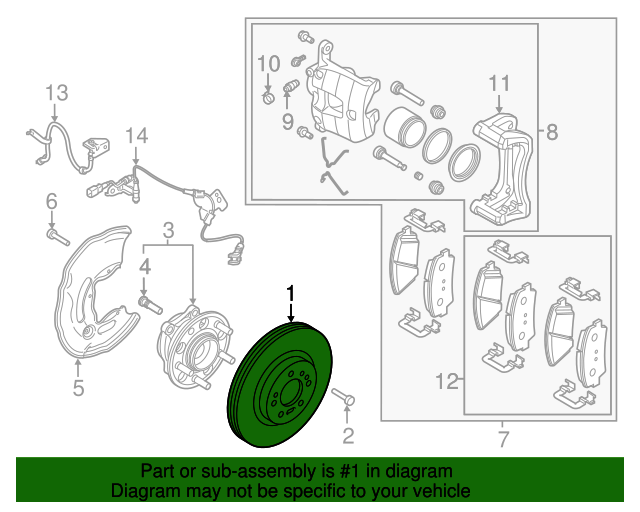 13
14
10
9
11
8
6
3
4
5
1
2
12
7

Part or sub-assembly is #1 in diagram
Diagram may not be specific to your vehicle