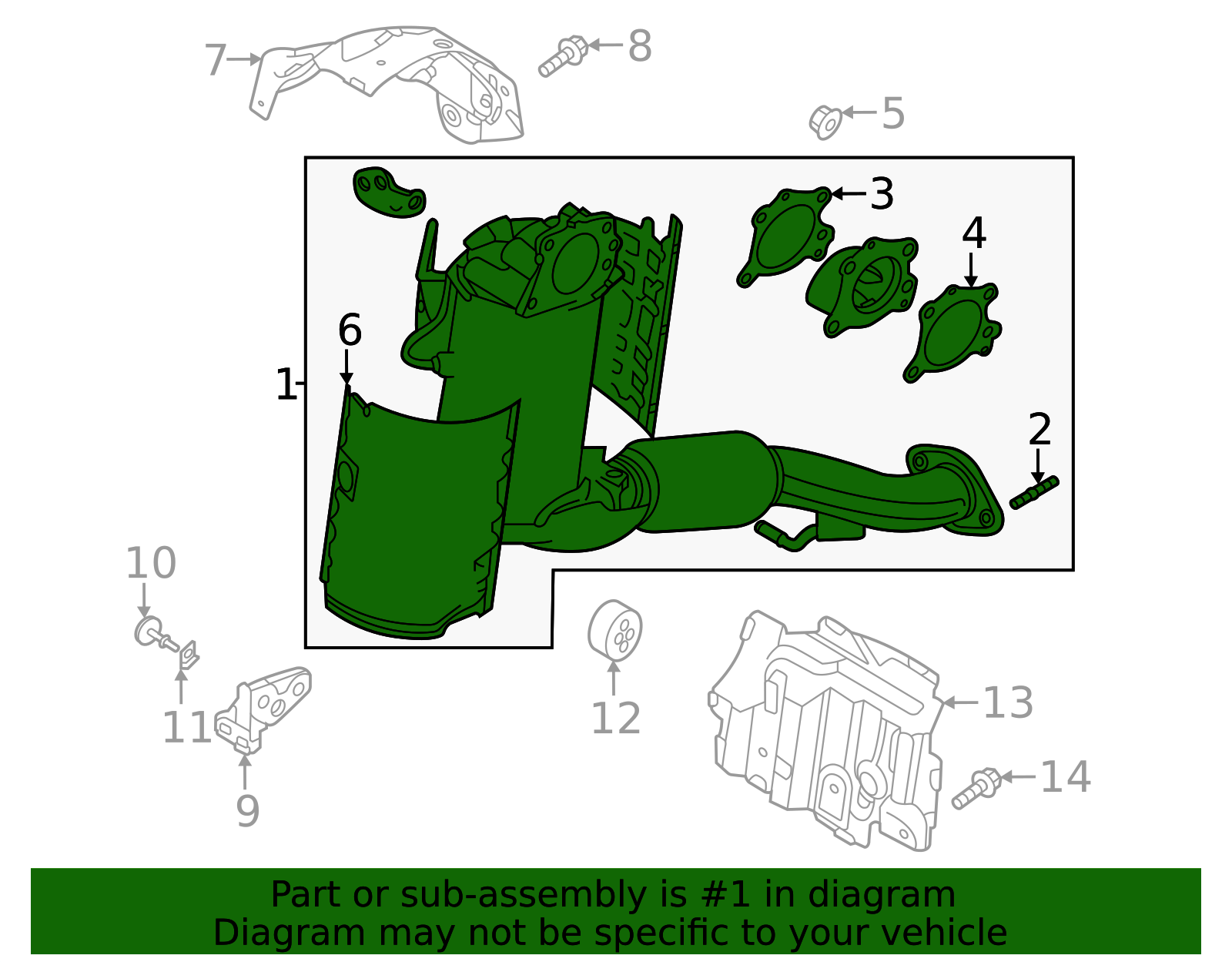 7
8
5
3
4
6
1
2
10
11
9
12
13
14

Part or sub-assembly is #1 in diagram
Diagram may not be specific to your vehicle