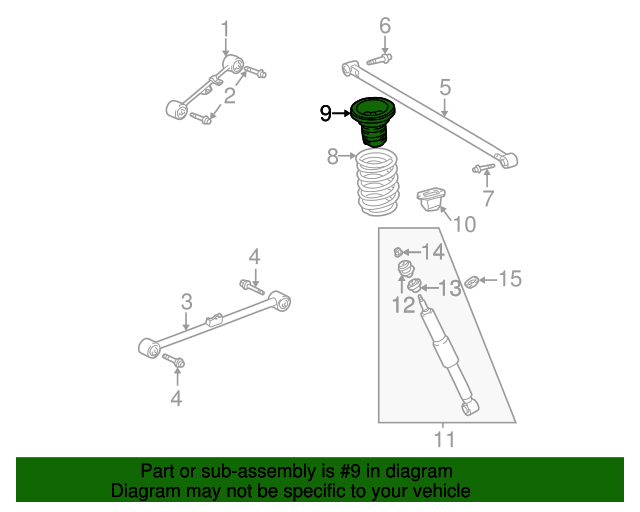 1
2
6
5
9
8
7
10
4
3
4
14
15
13
12
11

Part or sub-assembly is #9 in diagram
Diagram may not be specific to your vehicle