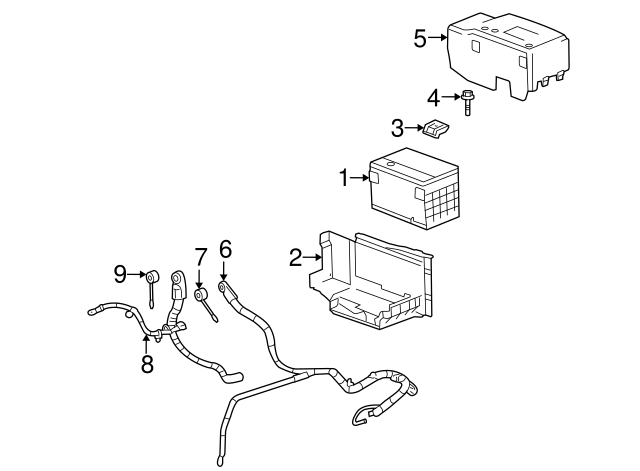 5
4
3
1
2
9
7
6
8