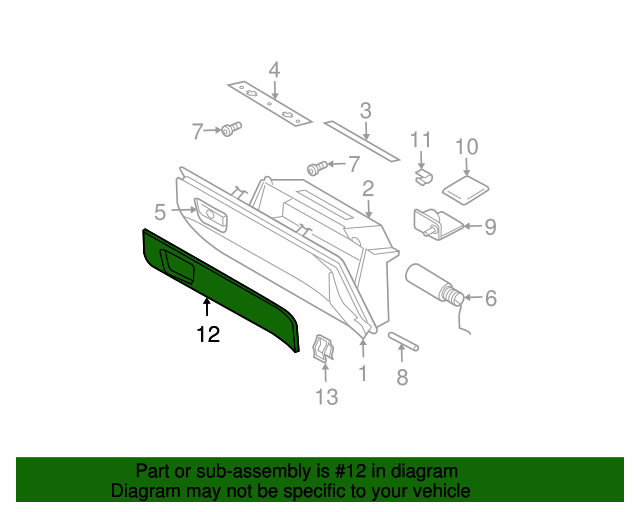 4
3
7
11
10
7
2
5
9
6
12
1
8
13

Part or sub-assembly is #12 in diagram
Diagram may not be specific to your vehicle