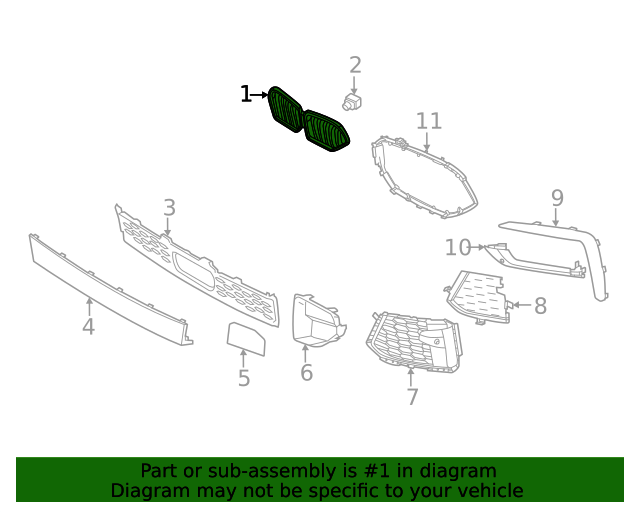 1
2
11
3
9
10
4
8
5
6
7

Part or sub-assembly is #1 in diagram
Diagram may not be specific to your vehicle