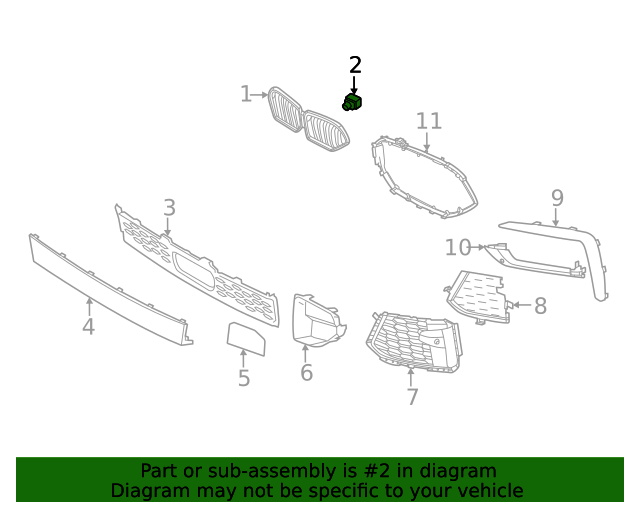 2
1
11
3
9
10
8
4
5
6
7

Part or sub-assembly is #2 in diagram
Diagram may not be specific to your vehicle