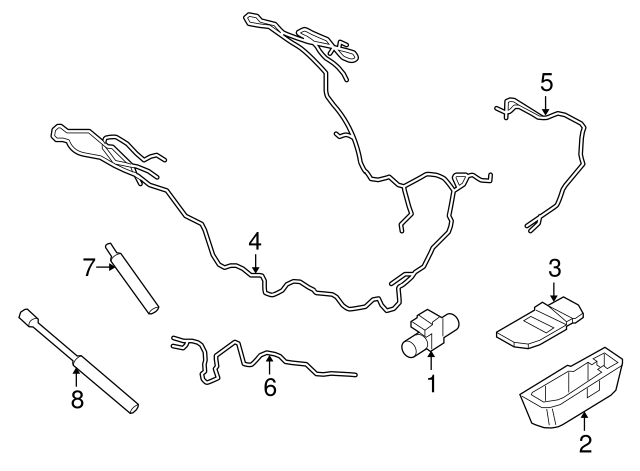 5
4
7
3
8
6
1
2