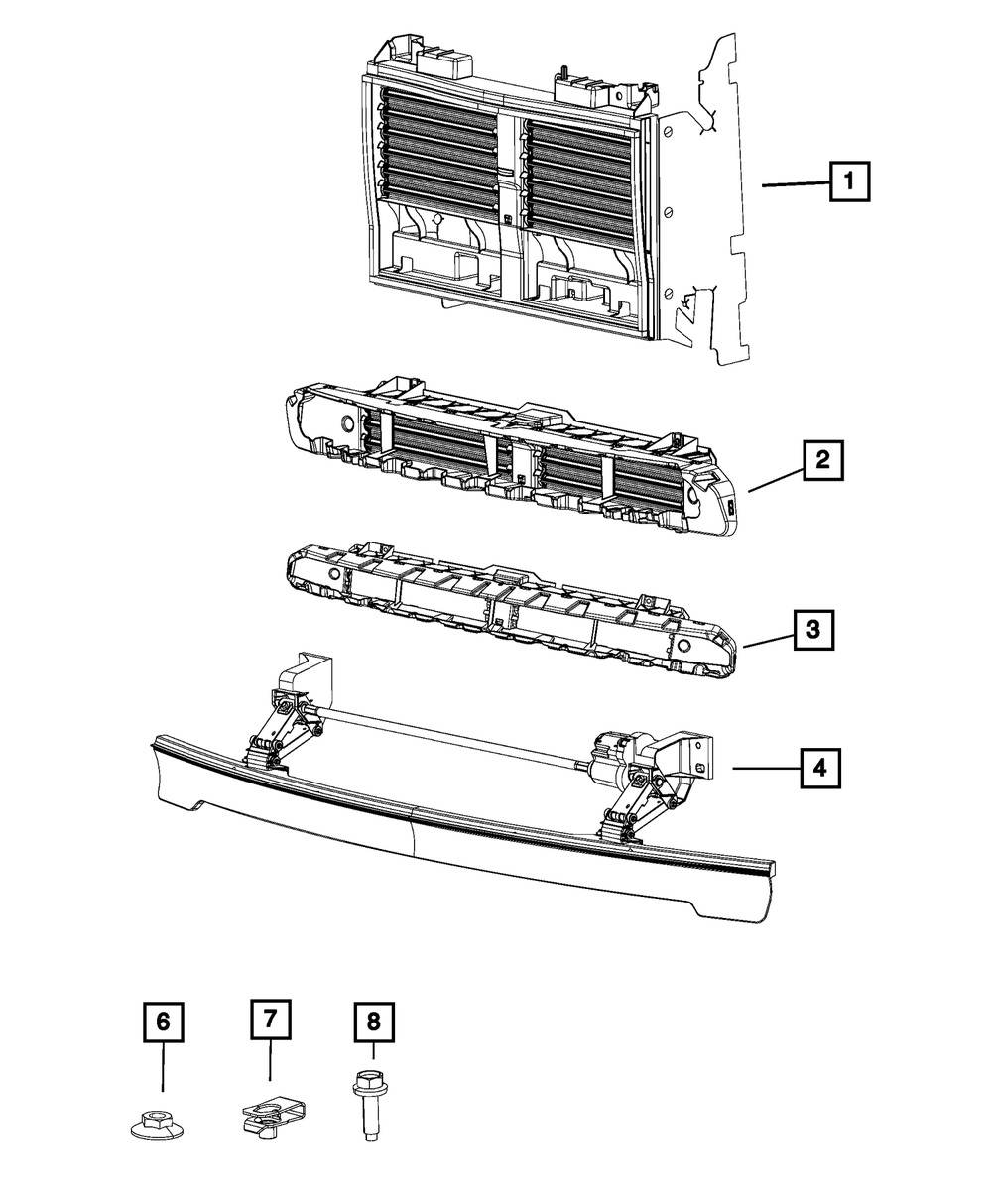 1

2

3

4

6

7

8