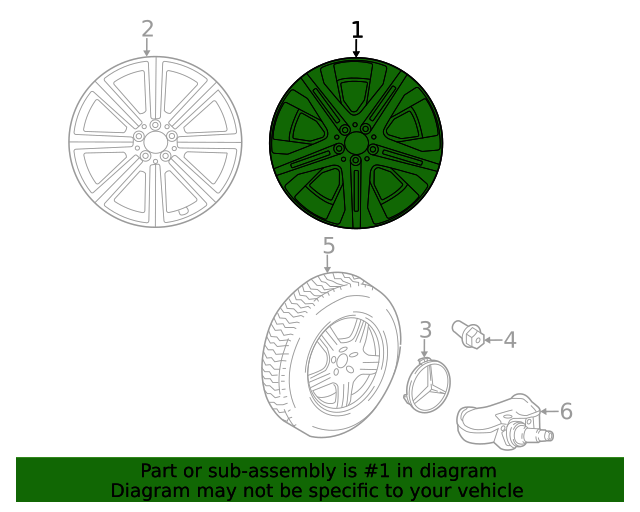 2
1
5
3
4
6
Part or sub-assembly is #1 in diagram
Diagram may not be specific to your vehicle