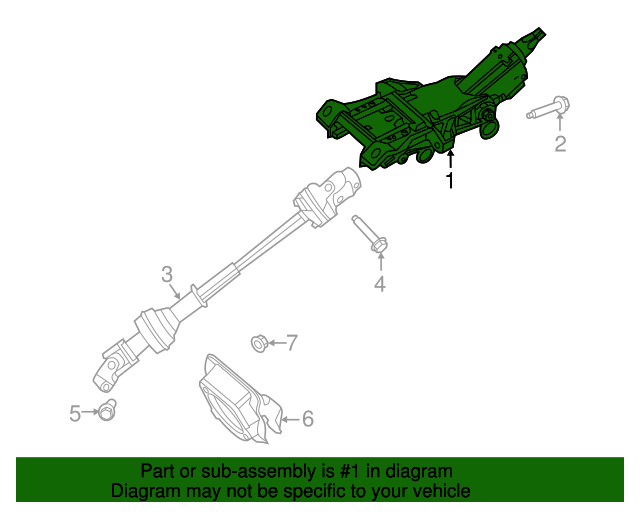 2

1

3

4

7

5

6

Part or sub-assembly is #1 in diagram
Diagram may not be specific to your vehicle