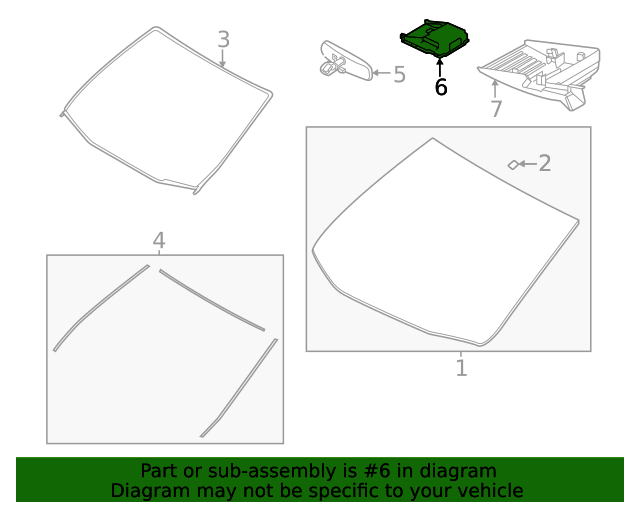 3
5
6
7
2
4
1
Part or sub-assembly is #6 in diagram
Diagram may not be specific to your vehicle