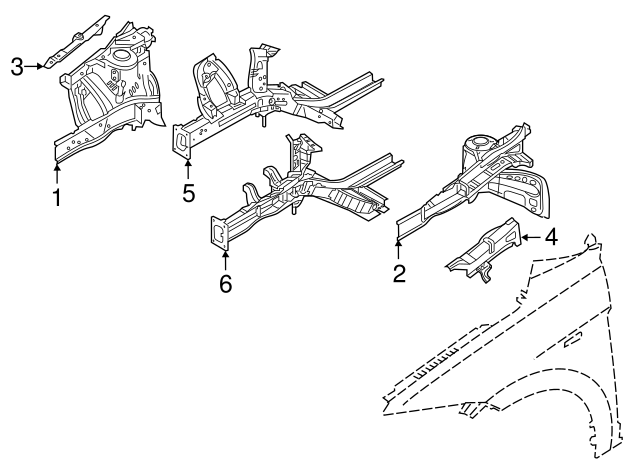 3
1
5
6
2
4