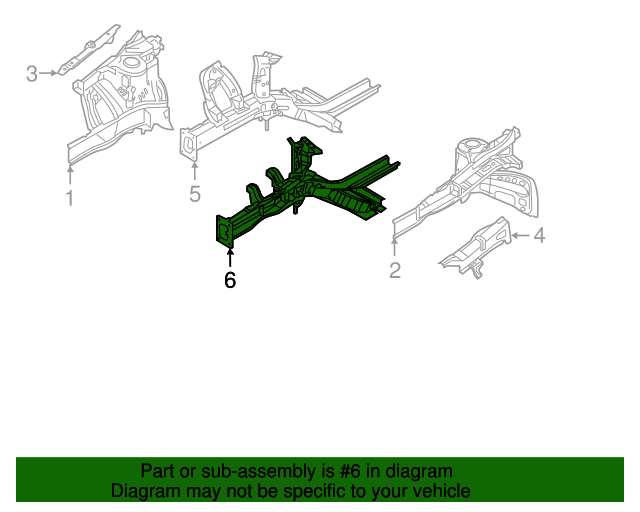 3
1
5
6
2
4

Part or sub-assembly is #6 in diagram
Diagram may not be specific to your vehicle