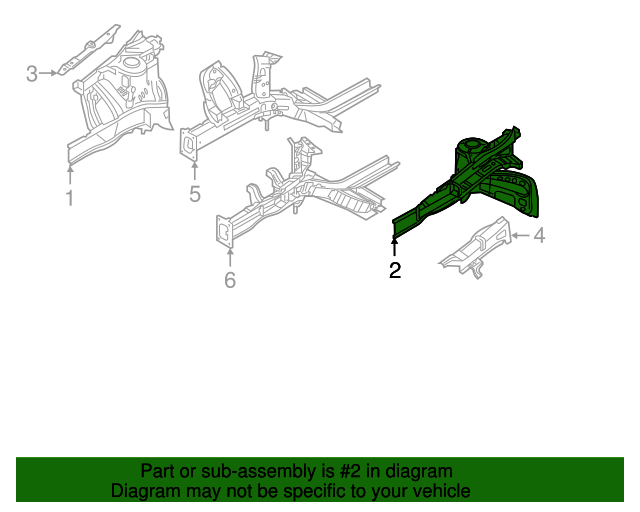 3
1
5
6
2
4

Part or sub-assembly is #2 in diagram
Diagram may not be specific to your vehicle