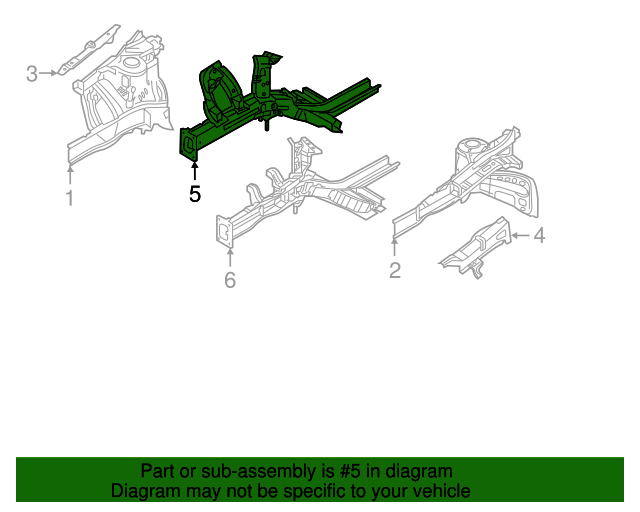 3
1
5
6
2
4

Part or sub-assembly is #5 in diagram
Diagram may not be specific to your vehicle