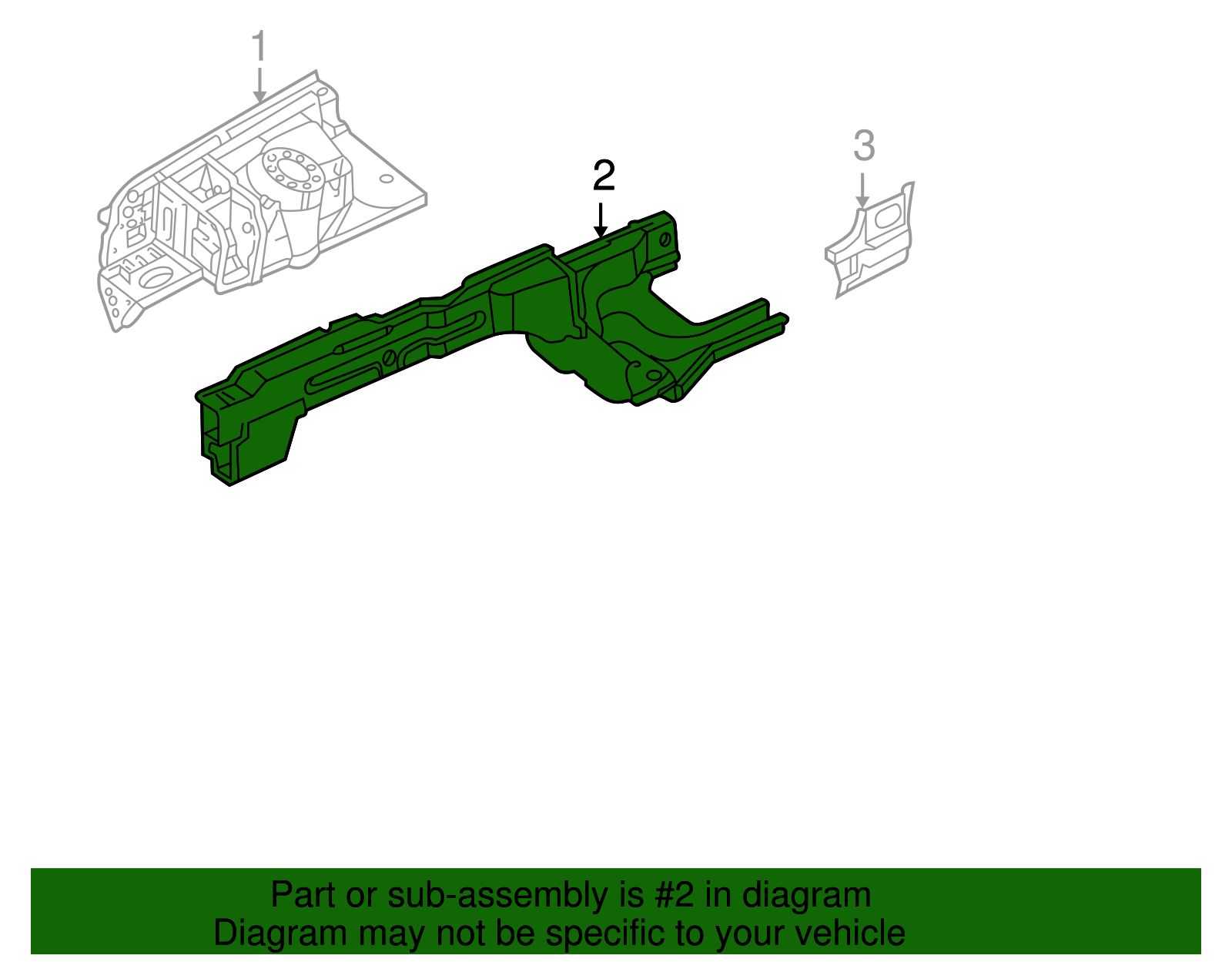 1

2

3

Part or sub-assembly is #2 in diagram
Diagram may not be specific to your vehicle