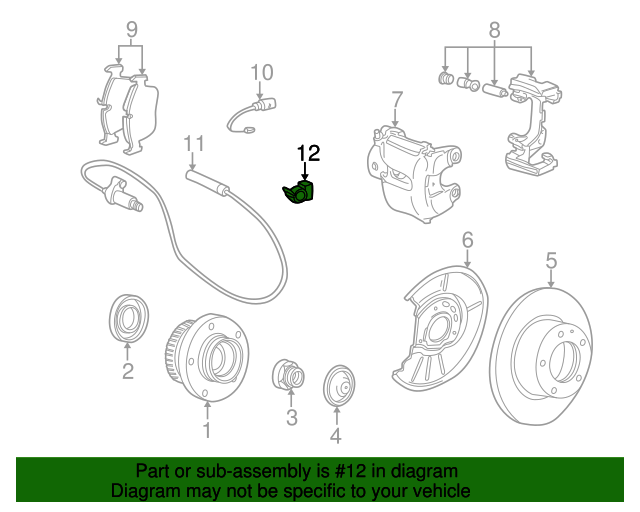 9
10
8
7
11
12
6
5
2
1
3
4

Part or sub-assembly is #12 in diagram
Diagram may not be specific to your vehicle