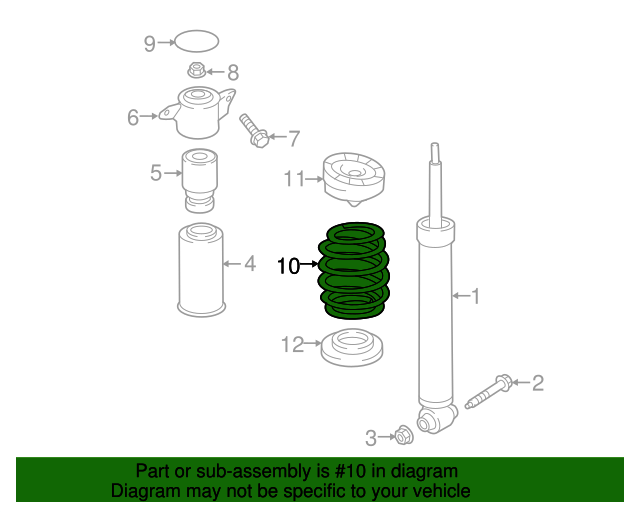 9
8
6
7
5
11
4
10
1
12
2
3

Part or sub-assembly is #10 in diagram
Diagram may not be specific to your vehicle