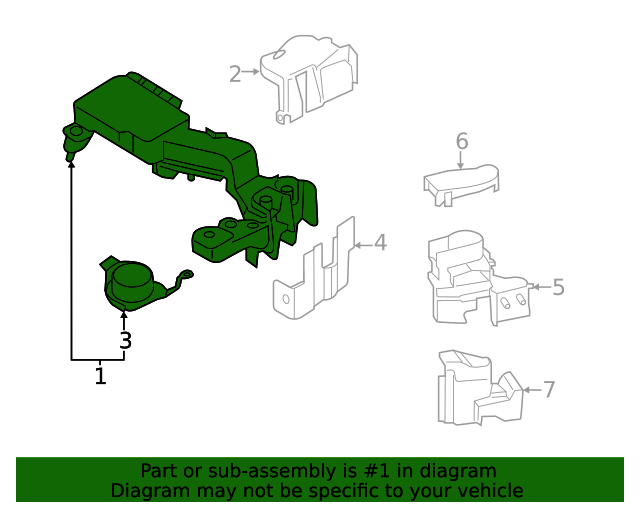 2

6

4

5

3

1

7

Part or sub-assembly is #1 in diagram
Diagram may not be specific to your vehicle