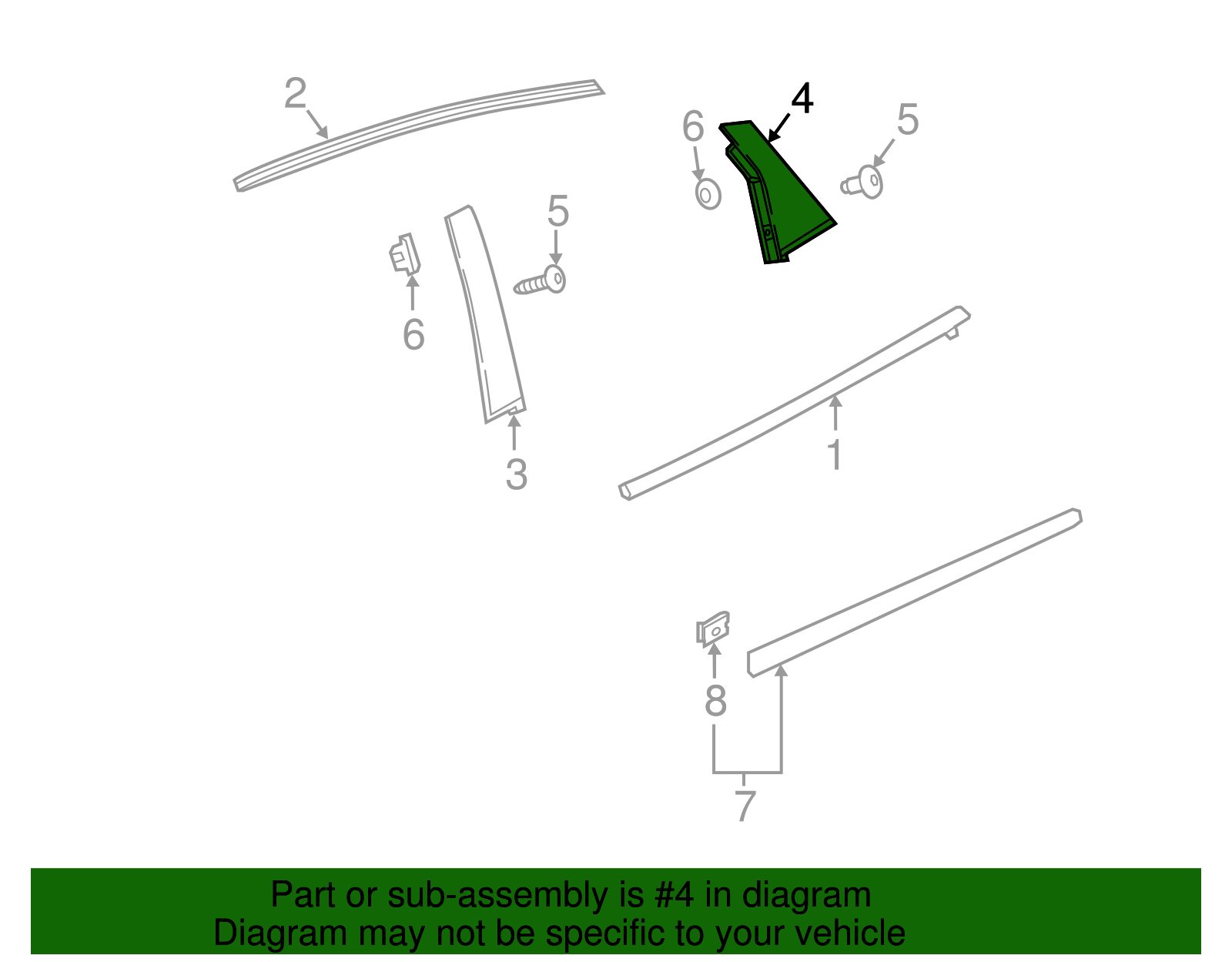 2

4

6

5

5

6

3

1

8

7

Part or sub-assembly is #4 in diagram
Diagram may not be specific to your vehicle