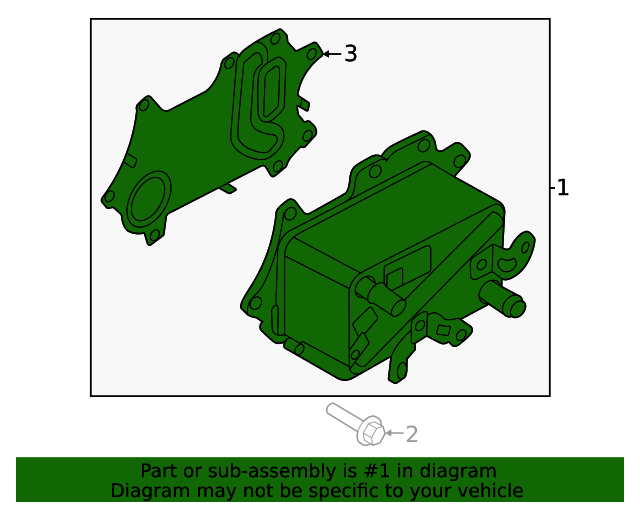 3

1

2

Part or sub-assembly is #1 in diagram
Diagram may not be specific to your vehicle