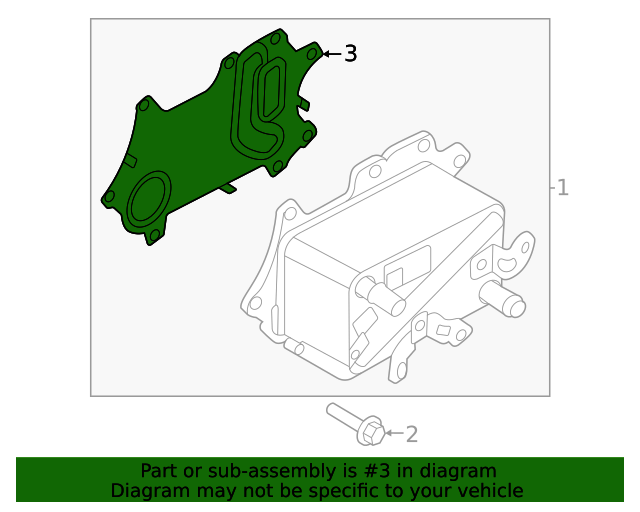 3
1
2
Part or sub-assembly is #3 in diagram
Diagram may not be specific to your vehicle