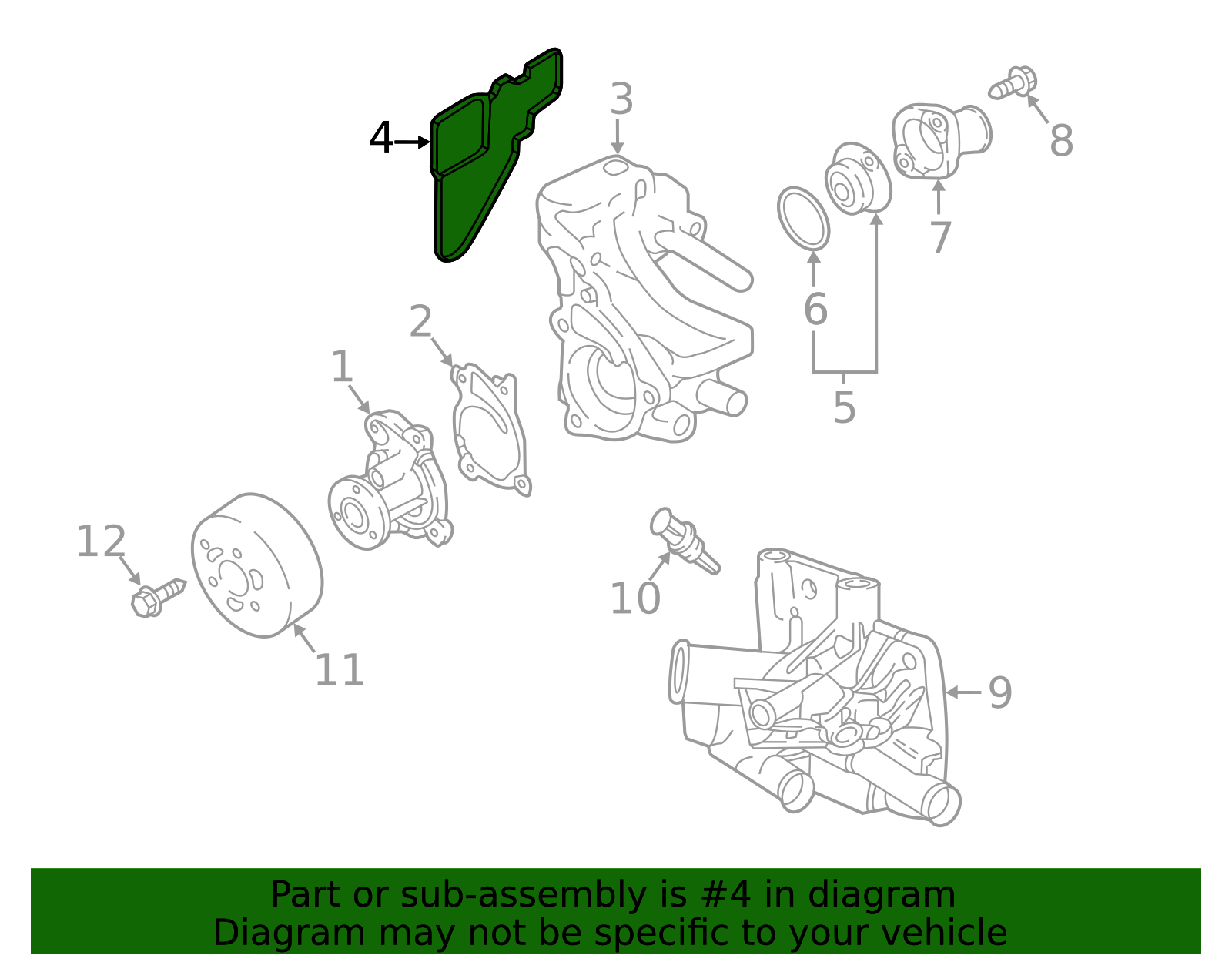 4
3
8
7
6
5
2
1
12
11
10
9

Part or sub-assembly is #4 in diagram
Diagram may not be specific to your vehicle