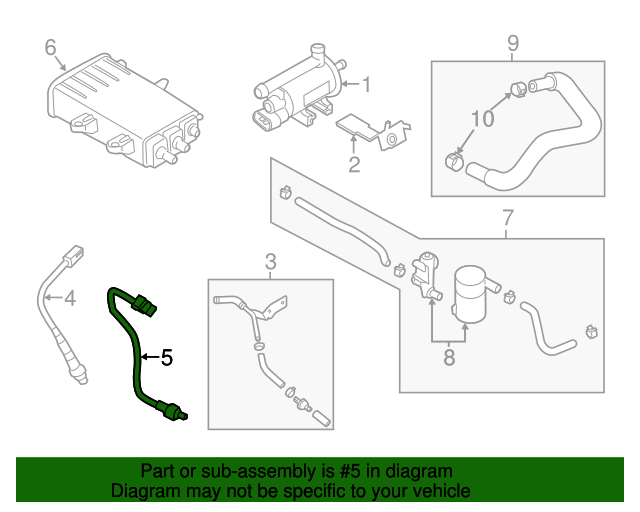 6
1
9
10
2
7
3
4
5
8

Part or sub-assembly is #5 in diagram
Diagram may not be specific to your vehicle