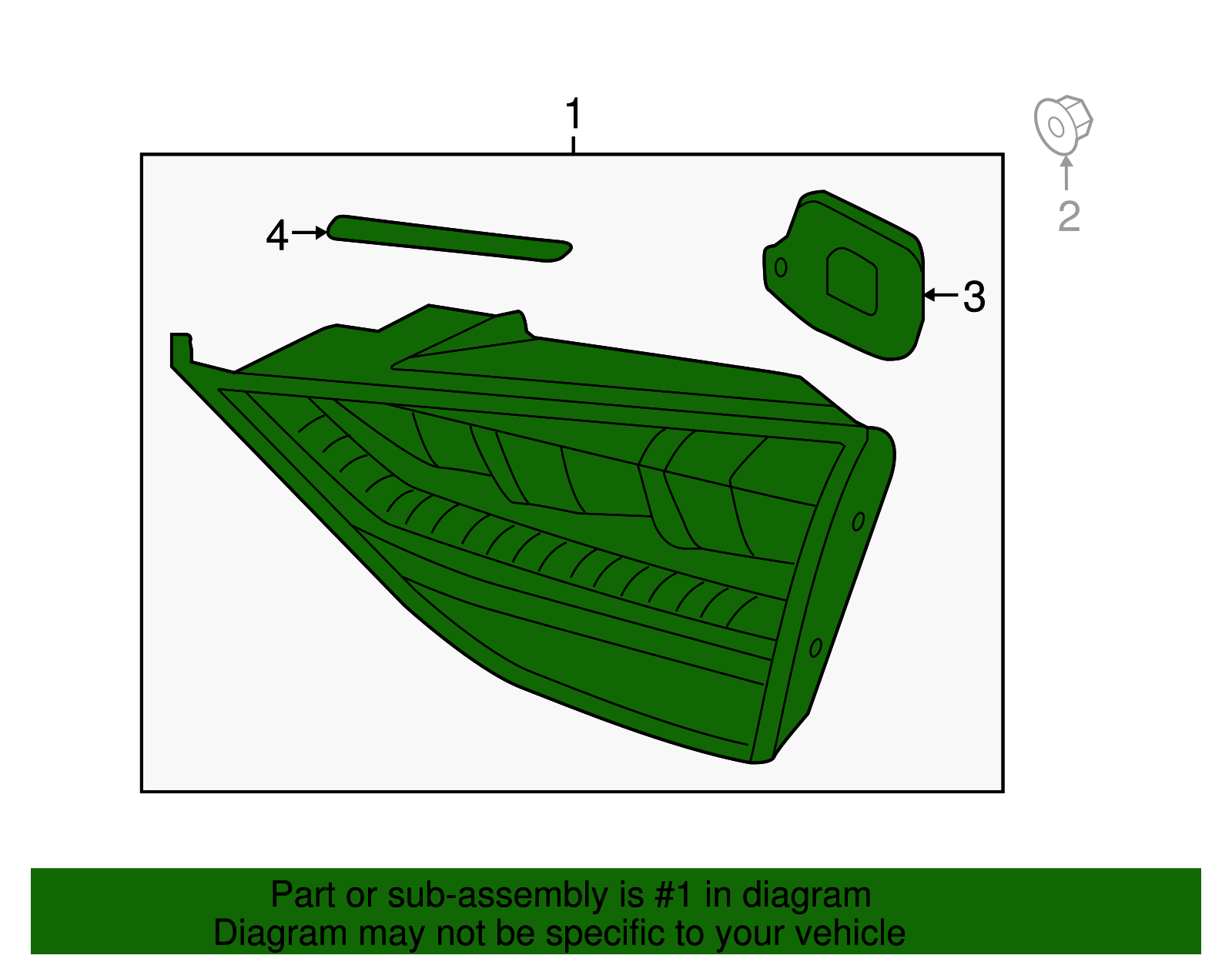 1
2
4
3
Part or sub-assembly is #1 in diagram
Diagram may not be specific to your vehicle