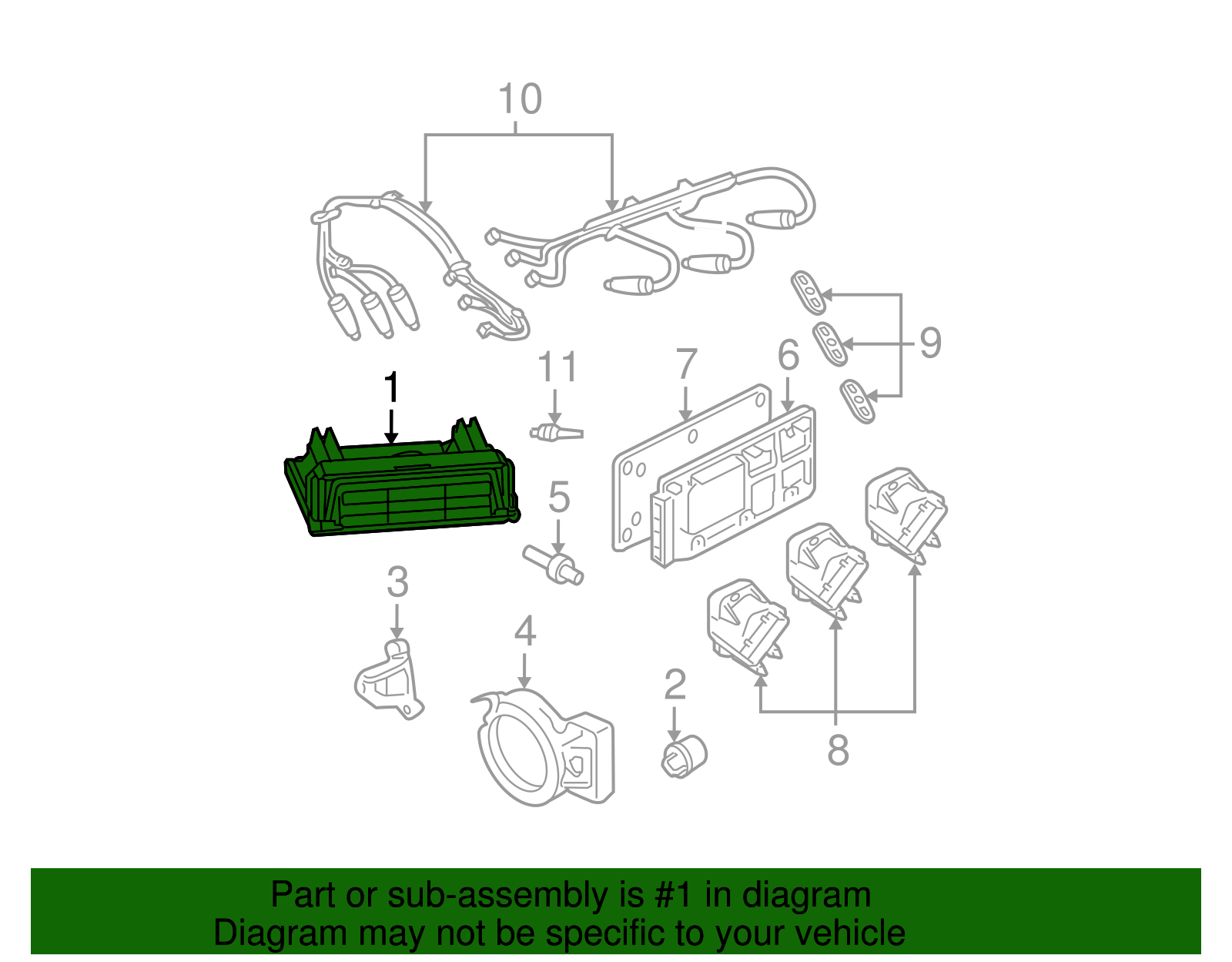 10
9
11
7
6
1
5
3
4
2
8
Part or sub-assembly is #1 in diagram
Diagram may not be specific to your vehicle