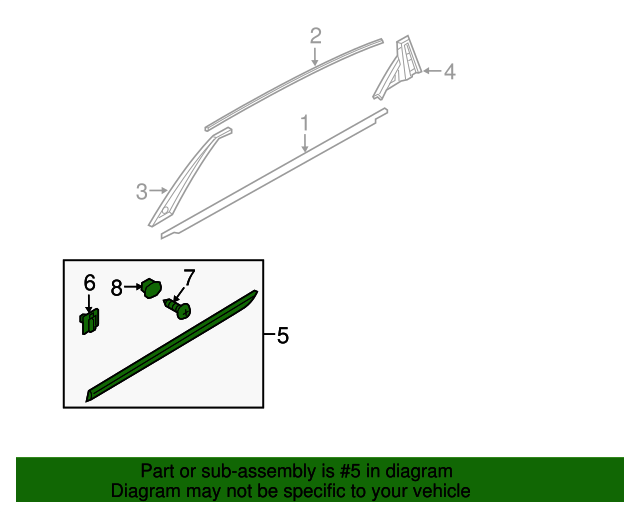 2
4
1
3
6
8
7
5

Part or sub-assembly is #5 in diagram
Diagram may not be specific to your vehicle