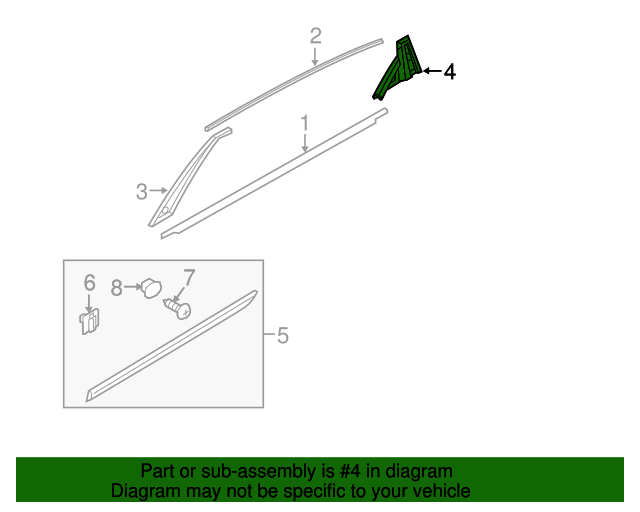 2
4
1
3
6
8
7
5

Part or sub-assembly is #4 in diagram
Diagram may not be specific to your vehicle