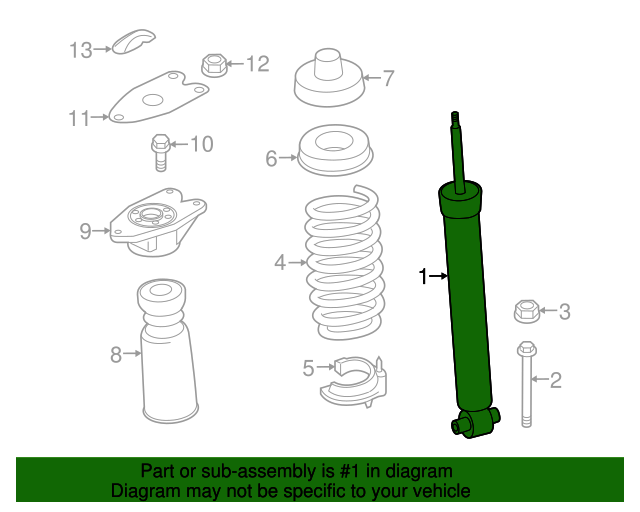 13
12
7
11
10
6
9
4
1
3
8
5
2

Part or sub-assembly is #1 in diagram
Diagram may not be specific to your vehicle