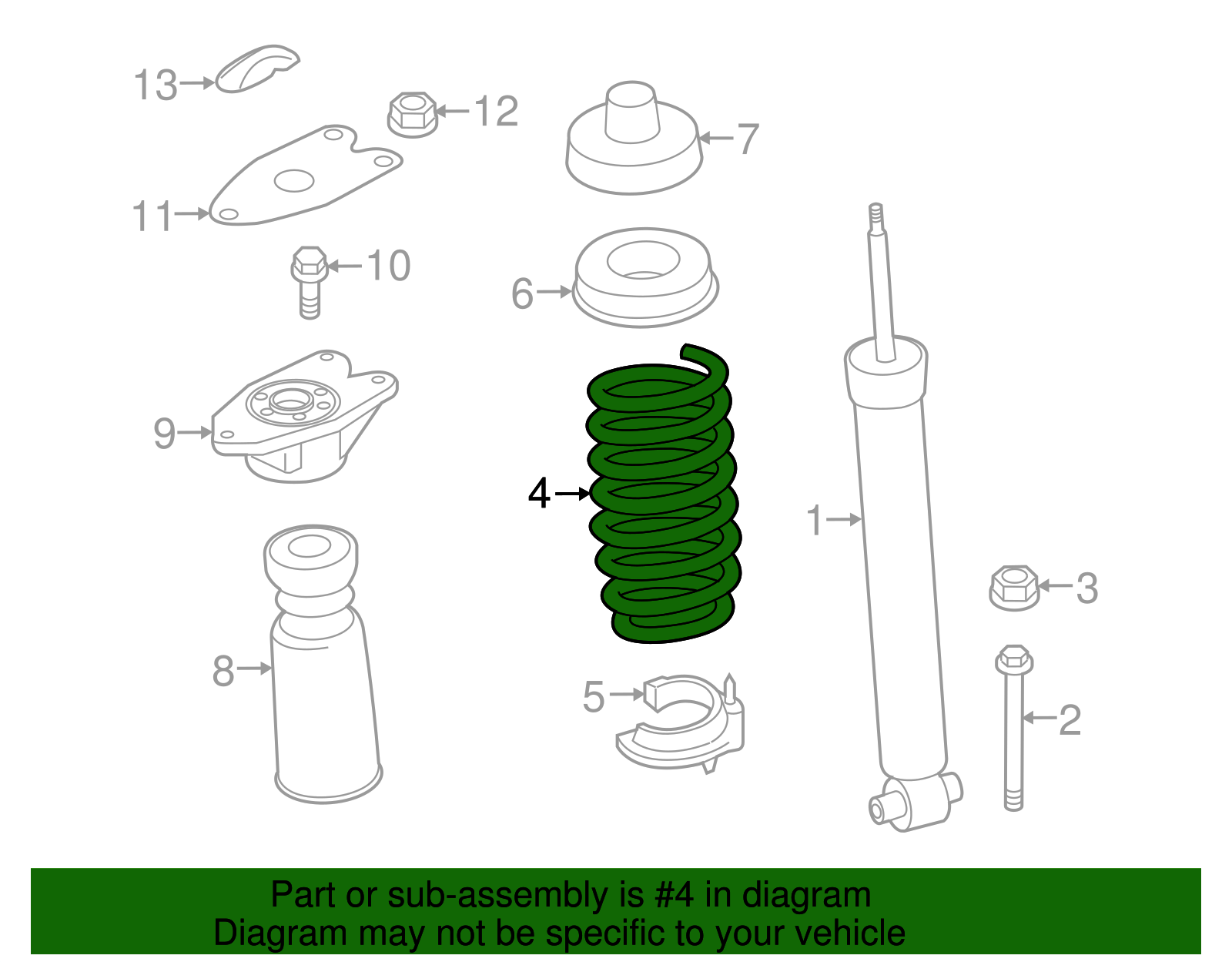 13
12
7
11
10
6
9
4
1
3
8
5
2

Part or sub-assembly is #4 in diagram
Diagram may not be specific to your vehicle