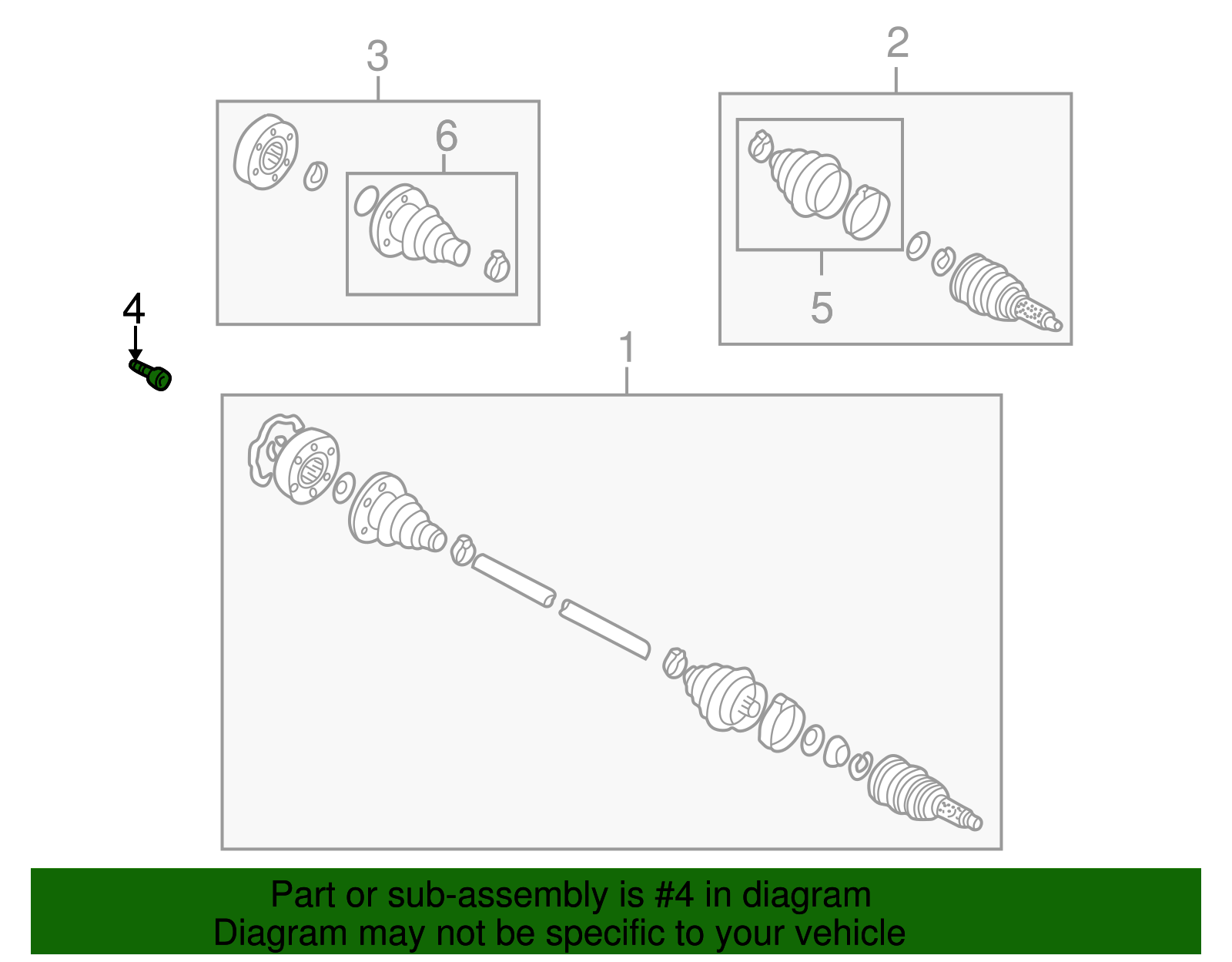 3

6

2

5

4

1

Part or sub-assembly is #4 in diagram
Diagram may not be specific to your vehicle