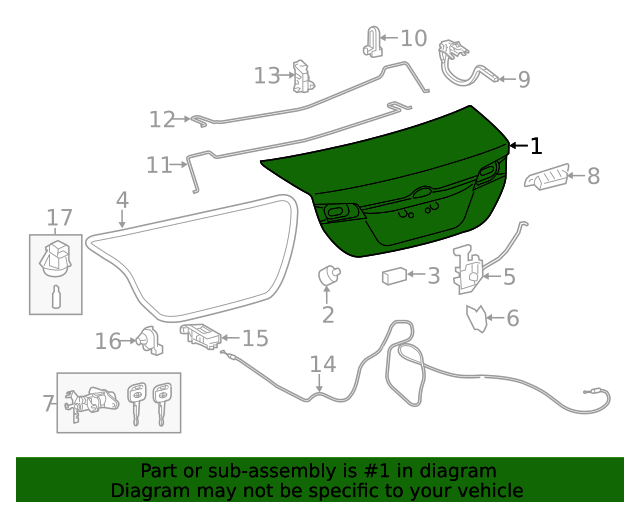 10
13
9
12
1
11
8
4
17
3
5
2
6
16
15
14
7

Part or sub-assembly is #1 in diagram
Diagram may not be specific to your vehicle