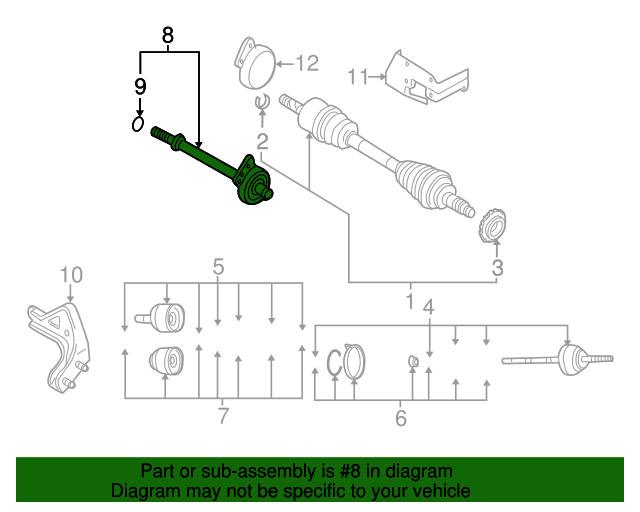 8
9
12
11
2
3
1
10
5
4
7
6

Part or sub-assembly is #8 in diagram
Diagram may not be specific to your vehicle