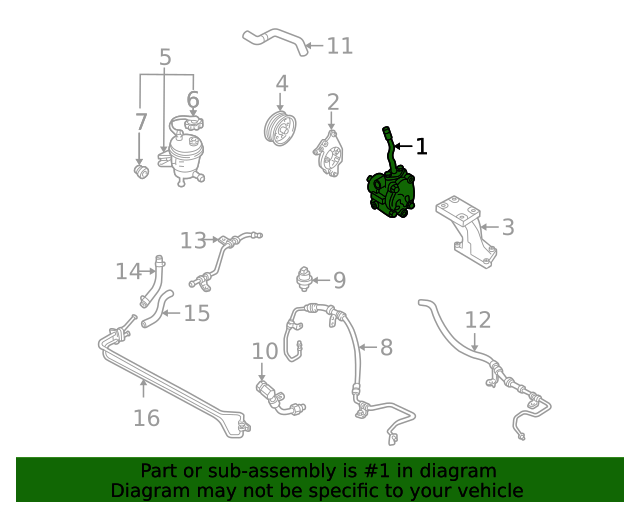 11
5
4
2
6
7
1
3
13
14
9
15
12
10
8
16
Part or sub-assembly is #1 in diagram
Diagram may not be specific to your vehicle