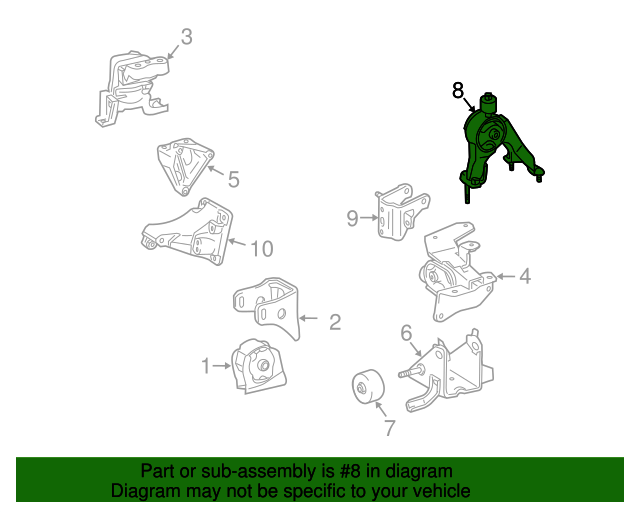 3

8

5

9

10

4

2

6

1

7

Part or sub-assembly is #8 in diagram
Diagram may not be specific to your vehicle