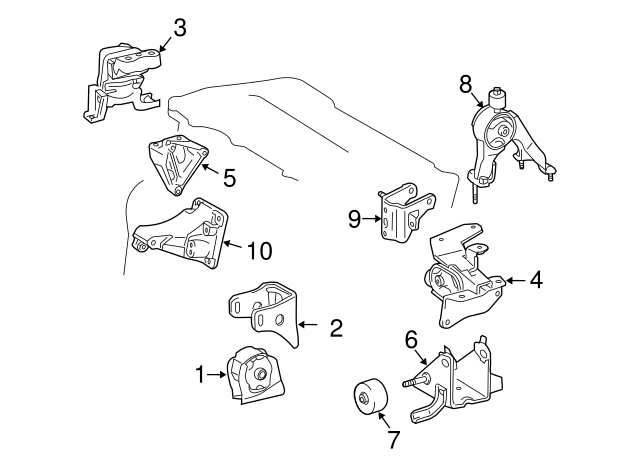 3
8
5
9
10
4
2
6
1
7