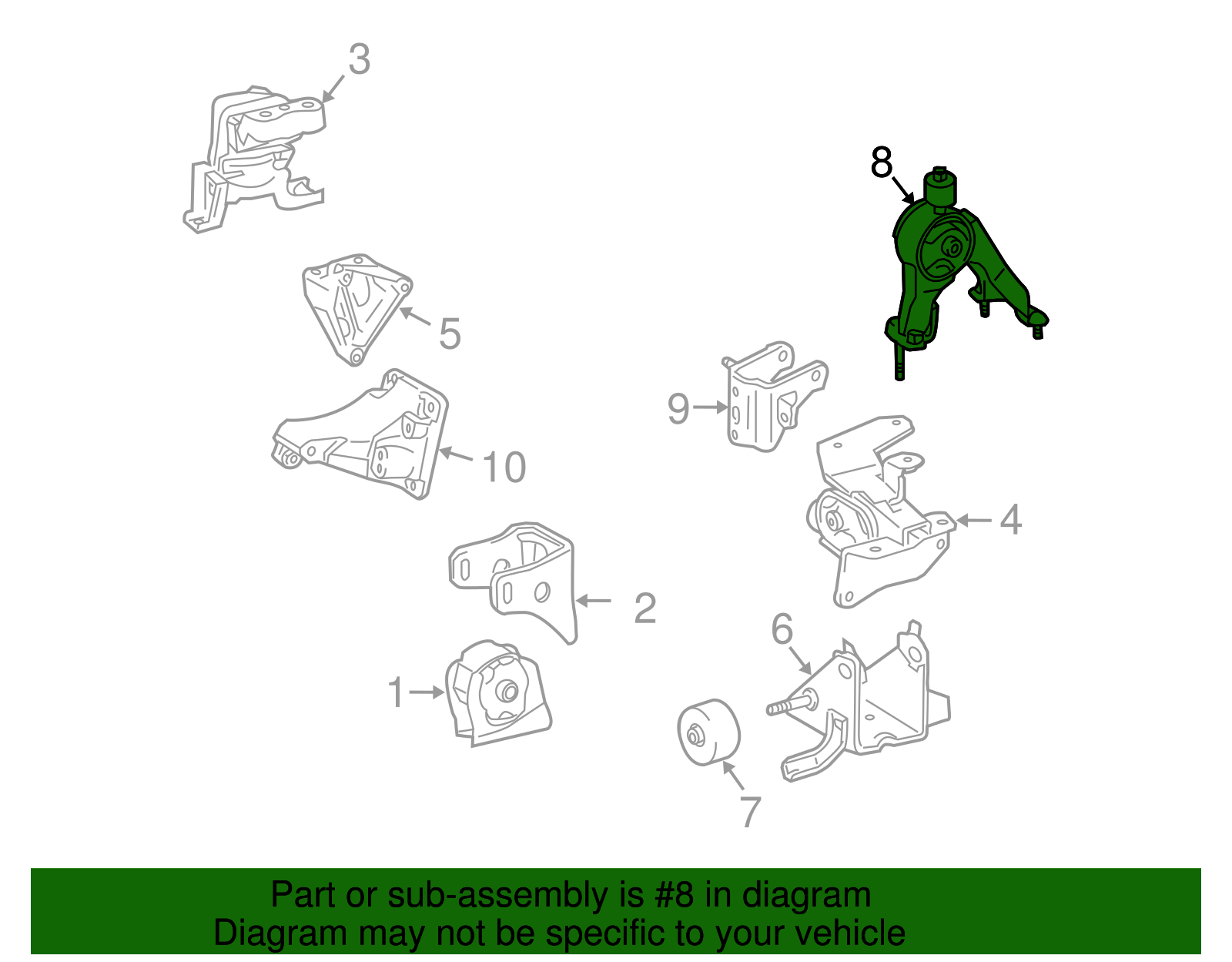 3

8

5

9

10

4

2

6

1

7

Part or sub-assembly is #8 in diagram
Diagram may not be specific to your vehicle