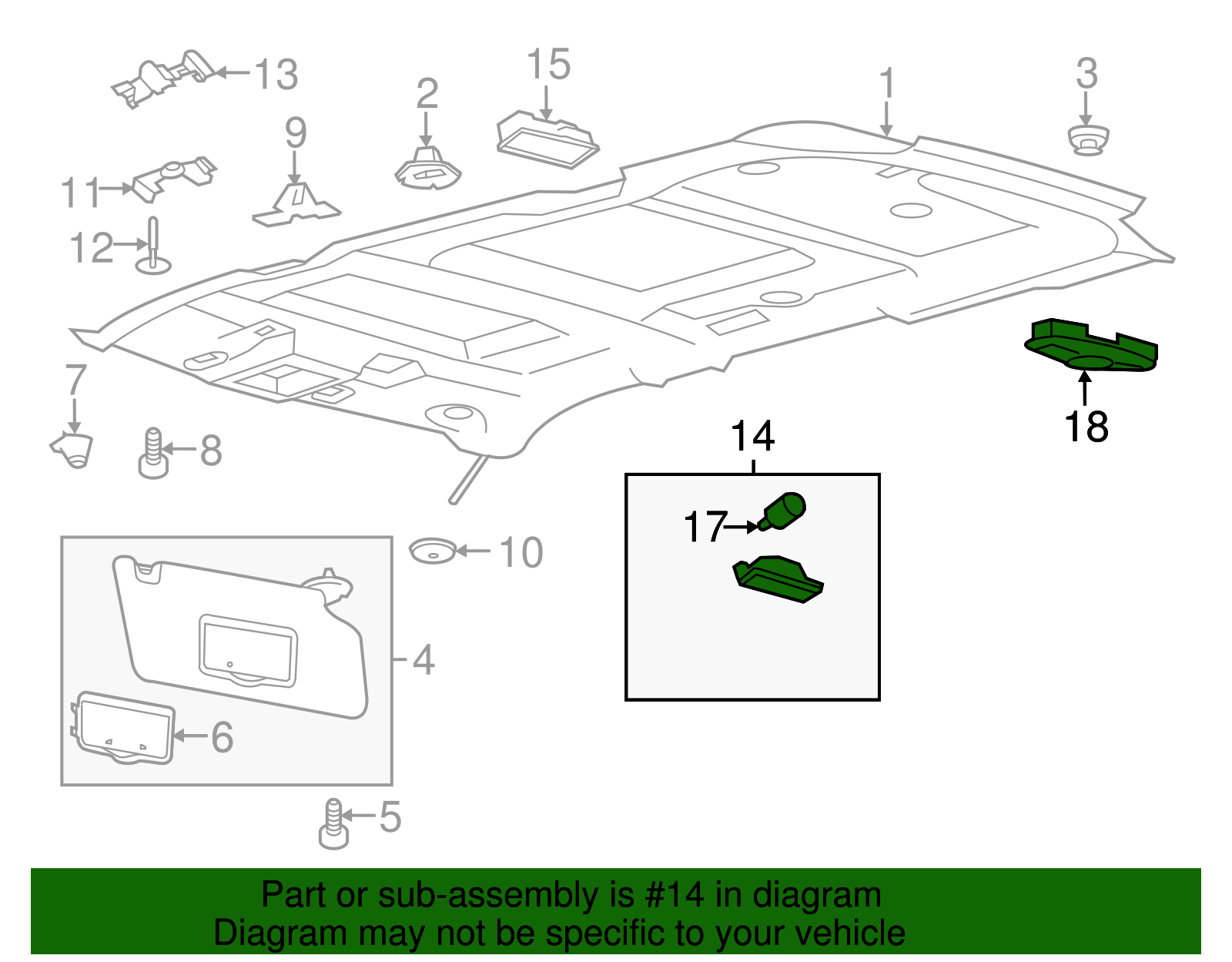 13
15
2
1
3
9
11
12
7
8
18
14
17
10
4
6
5

Part or sub-assembly is #14 in diagram
Diagram may not be specific to your vehicle