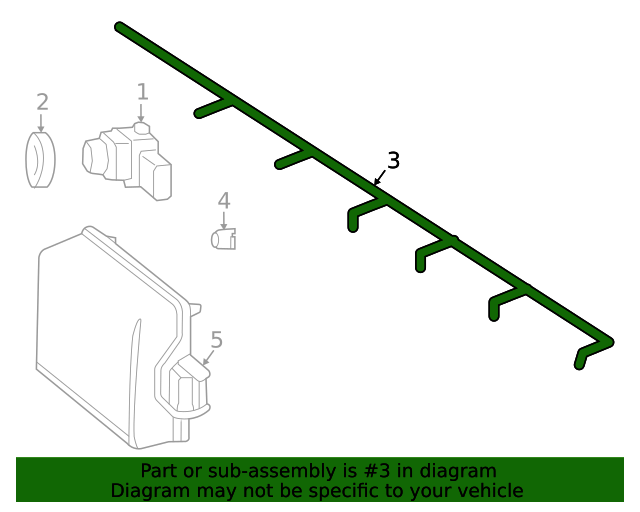 2

1

3

4

5

Part or sub-assembly is #3 in diagram
Diagram may not be specific to your vehicle