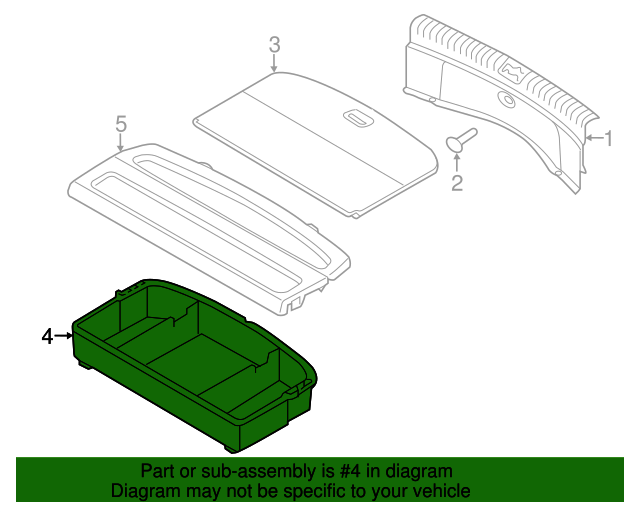 3

5

1

2

4

Part or sub-assembly is #4 in diagram
Diagram may not be specific to your vehicle