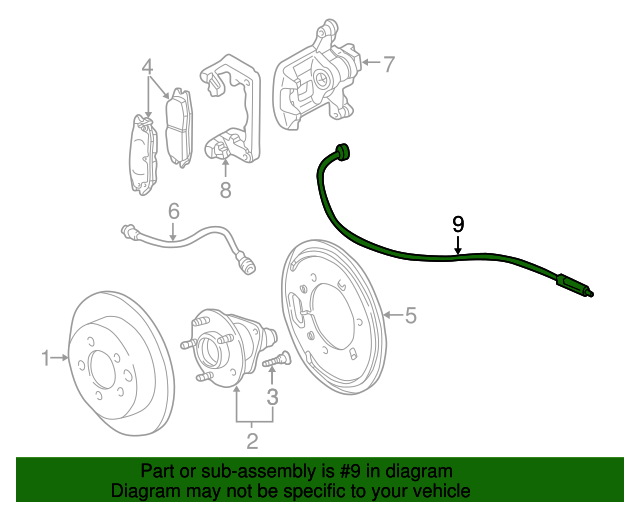 4
7
8
6
9
5
1
3
2

Part or sub-assembly is #9 in diagram
Diagram may not be specific to your vehicle