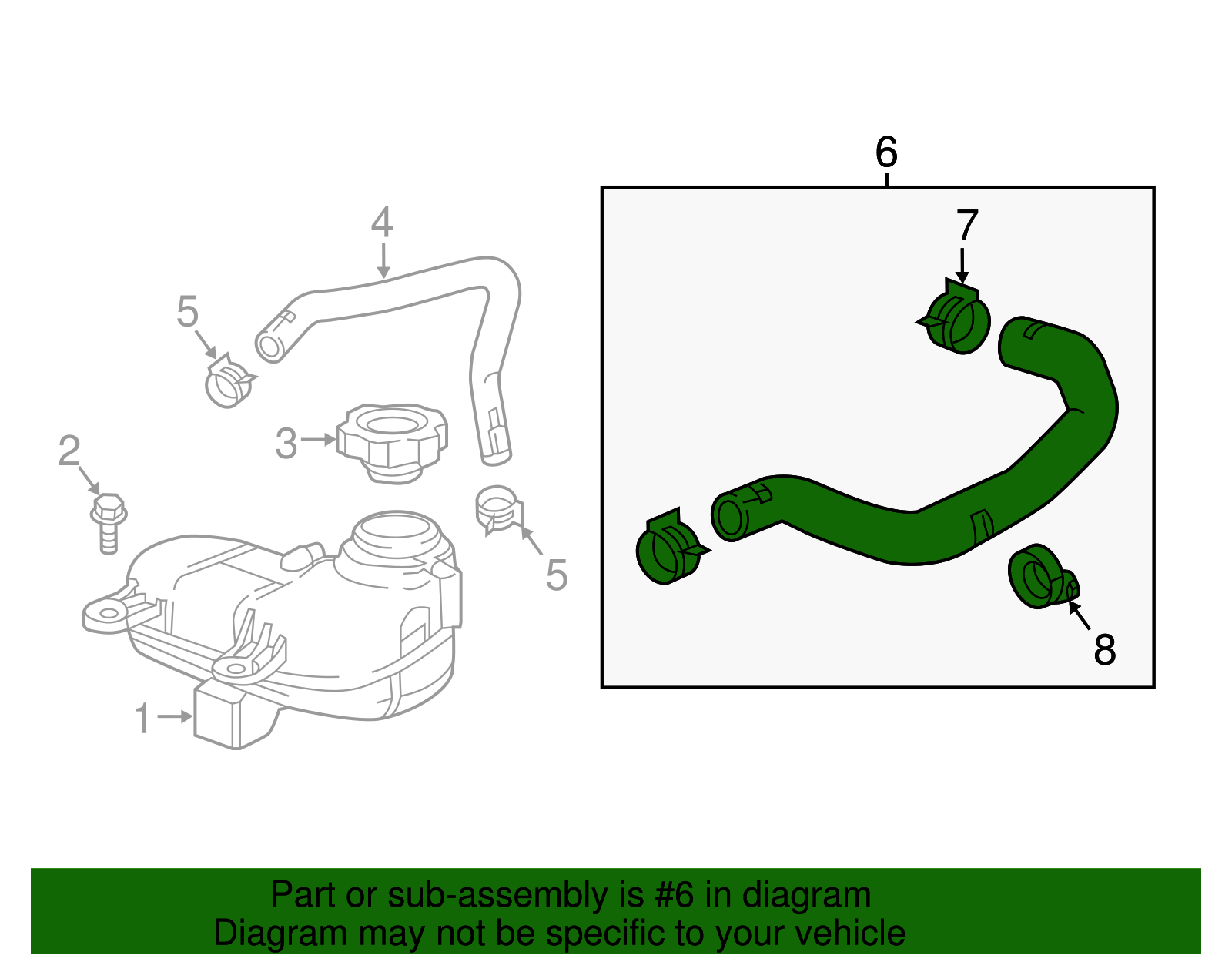 4
5
3
2
5
1
6
7
8

Part or sub-assembly is #6 in diagram
Diagram may not be specific to your vehicle