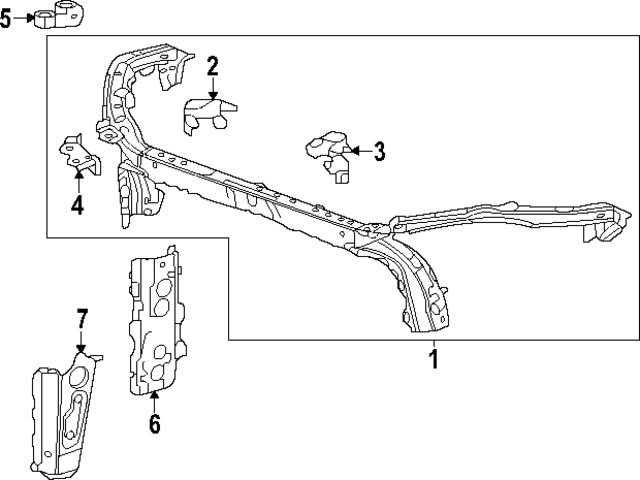 5
2
3
4
7
6
1